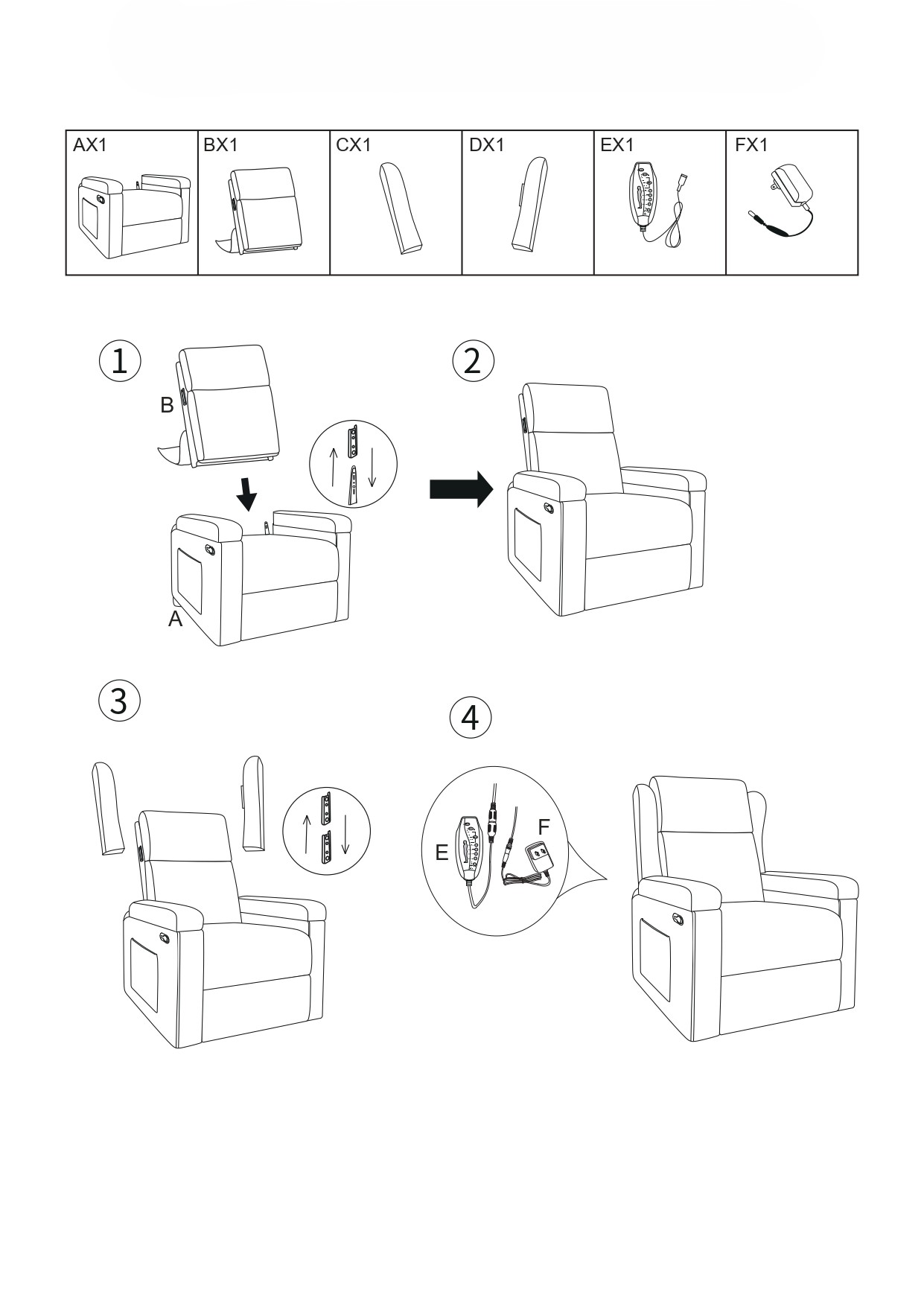 | AX1 | BX1 | CX1 | DX1 | EX1 | FX1 |
|---|---|---|---|---|---|

1

B

A

2

3

4

E

F