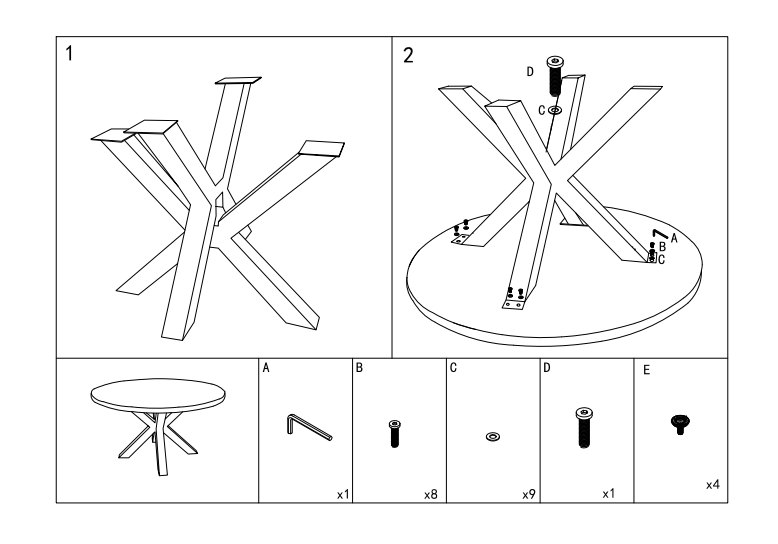 1

2

D

C

A

B

C

A

x1

B

x8

C

x9

D

x1

E

x4