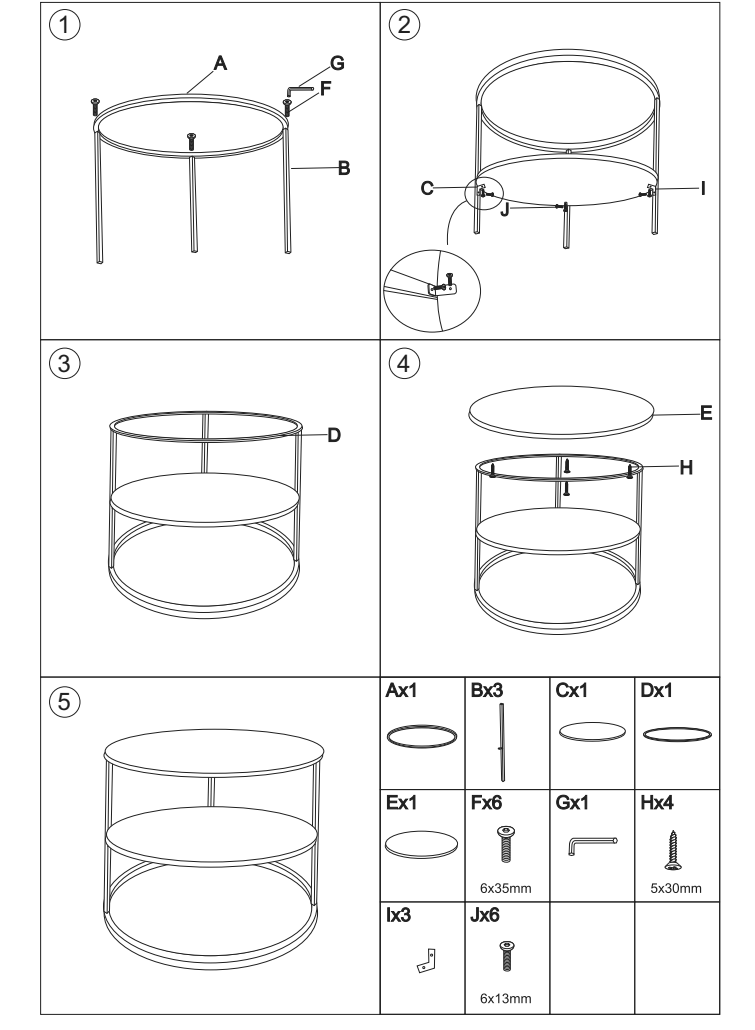 1
A
G
F
B

2
C
J
I

3
D

4
E
H

5

| Ax1 | Bx3 | Cx1 | Dx1 |
|---|---|---|---|
| Ex1 | Fx6 6x35mm | Gx1 | Hx4 5x30mm |
| Ix3 | Jx6 6x13mm | | |